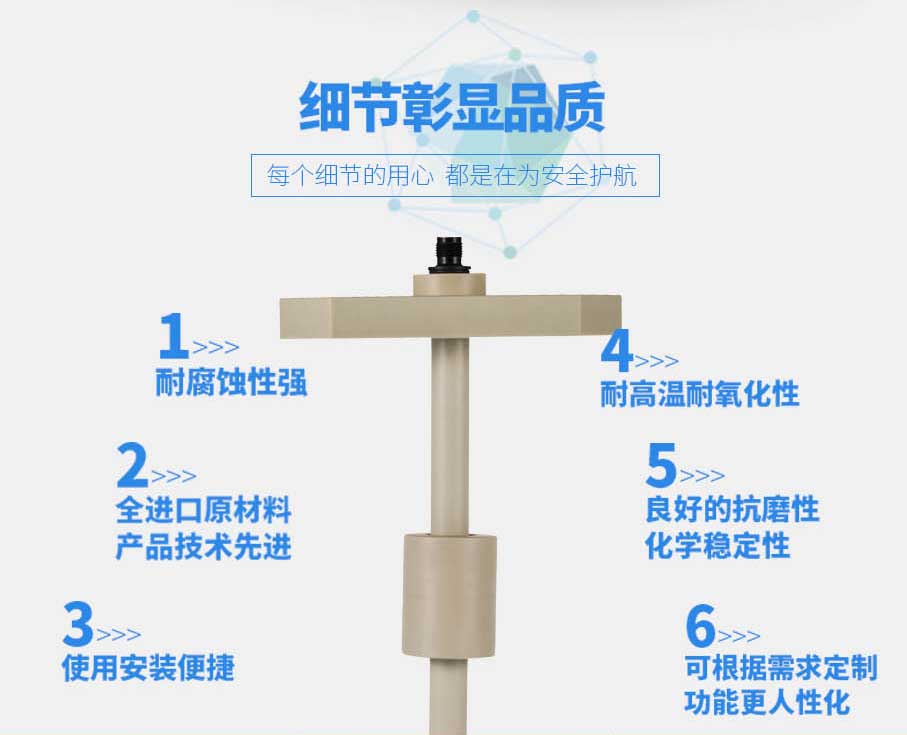 细节彰显品质

每个细节的用心 都是在为安全护航

1>>>
耐腐蚀性强

2>>>
全进口原材料
产品技术先进

3>>>
使用安装便捷

4>>>
耐高温耐氧化性

5>>>
良好的抗磨性
化学稳定性

6>>>
可根据需求定制
功能更人性化