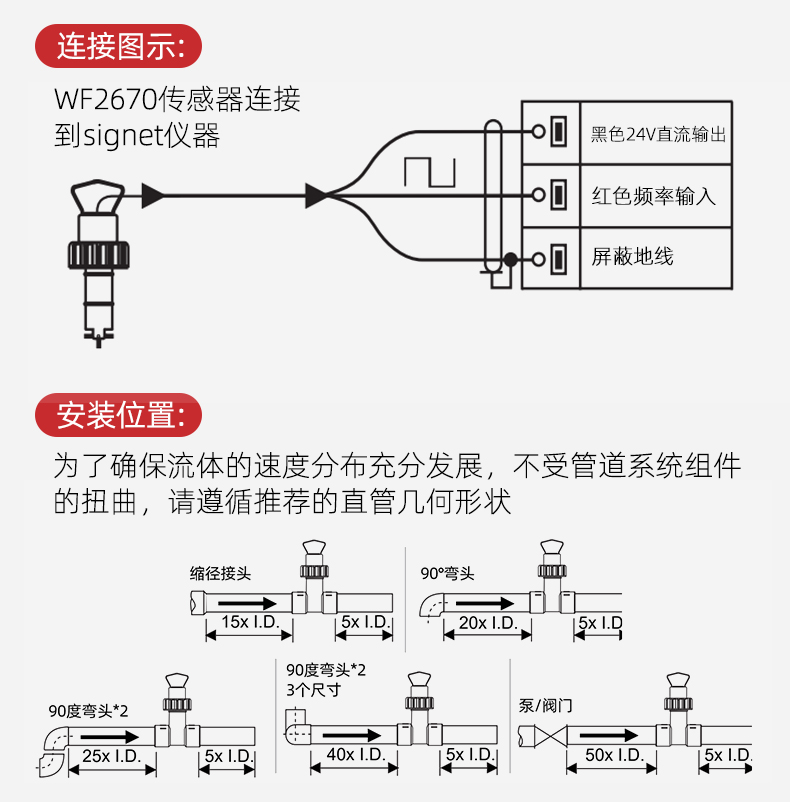 连接图示:

WF2670传感器连接到signet仪器

黑色24V直流输出

红色频率输入

屏蔽地线

安装位置:

为了确保流体的速度分布充分发展，不受管道系统组件的扭曲，请遵循推荐的直管几何形状

缩径接头

15x I.D.

5x I.D.

90°弯头

20x I.D.

5x I.D

90度弯头*2

25x I.D.

5x I.D.

90度弯头*2
3个尺寸

40x I.D.

5x I.D.

泵/阀门

50x I.D.

5x I.D.